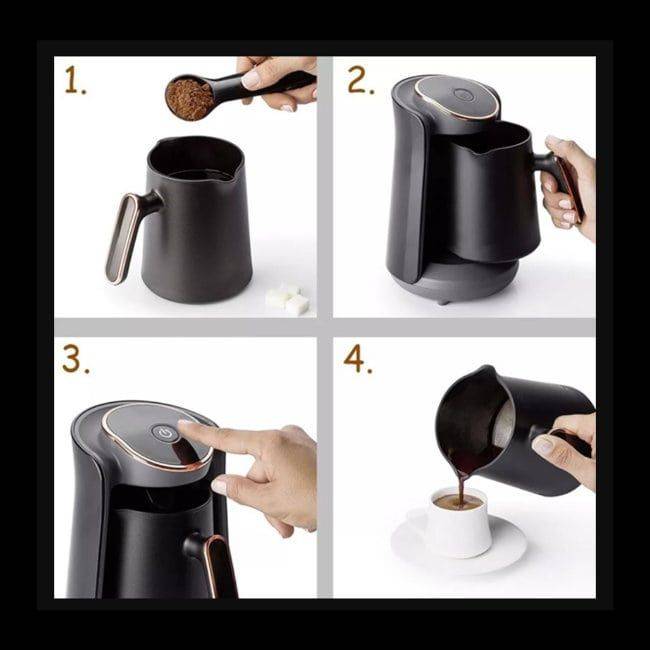 1.

2.

3.

4.